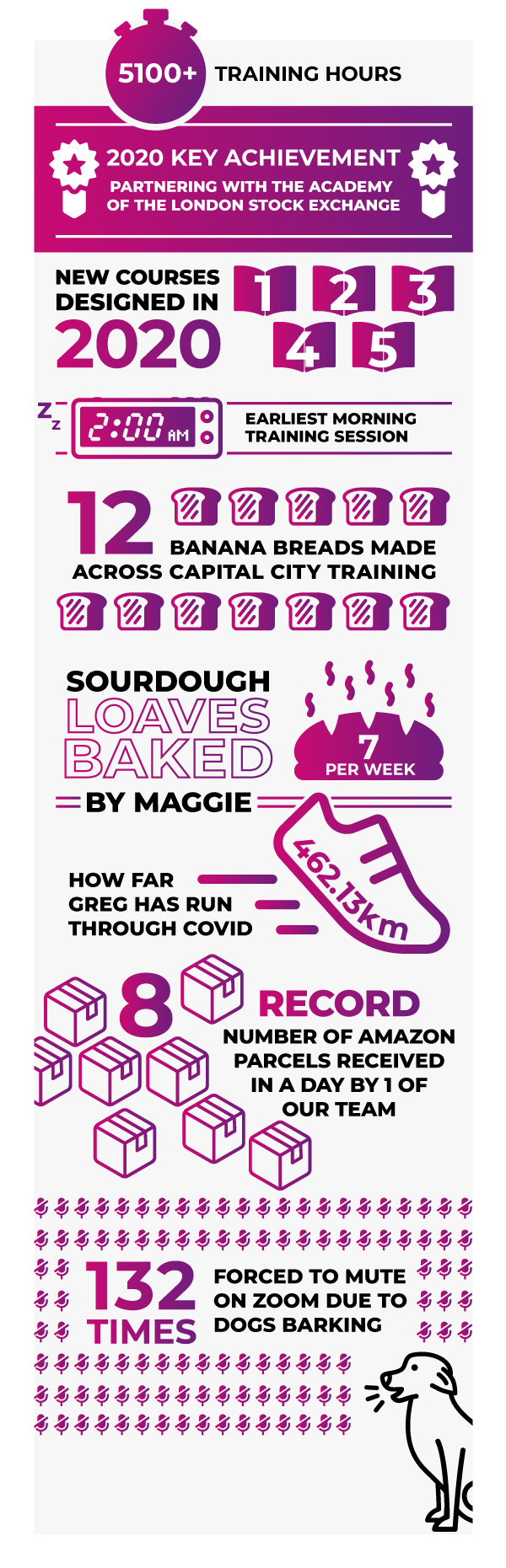 5100+ TRAINING HOURS

2020 KEY ACHIEVEMENT
PARTNERING WITH THE ACADEMY OF THE LONDON STOCK EXCHANGE

NEW COURSES DESIGNED IN 2020
1 2 3 4 5

Z z
2:00 AM
EARLIEST MORNING TRAINING SESSION

12 BANANA BREADS MADE ACROSS CAPITAL CITY TRAINING

SOURDOUGH LOAVES BAKED BY MAGGIE
7 PER WEEK

HOW FAR GREG HAS RUN THROUGH COVID
462.13km

8 RECORD NUMBER OF AMAZON PARCELS RECEIVED IN A DAY BY 1 OF OUR TEAM

132 TIMES FORCED TO MUTE ON ZOOM DUE TO DOGS BARKING